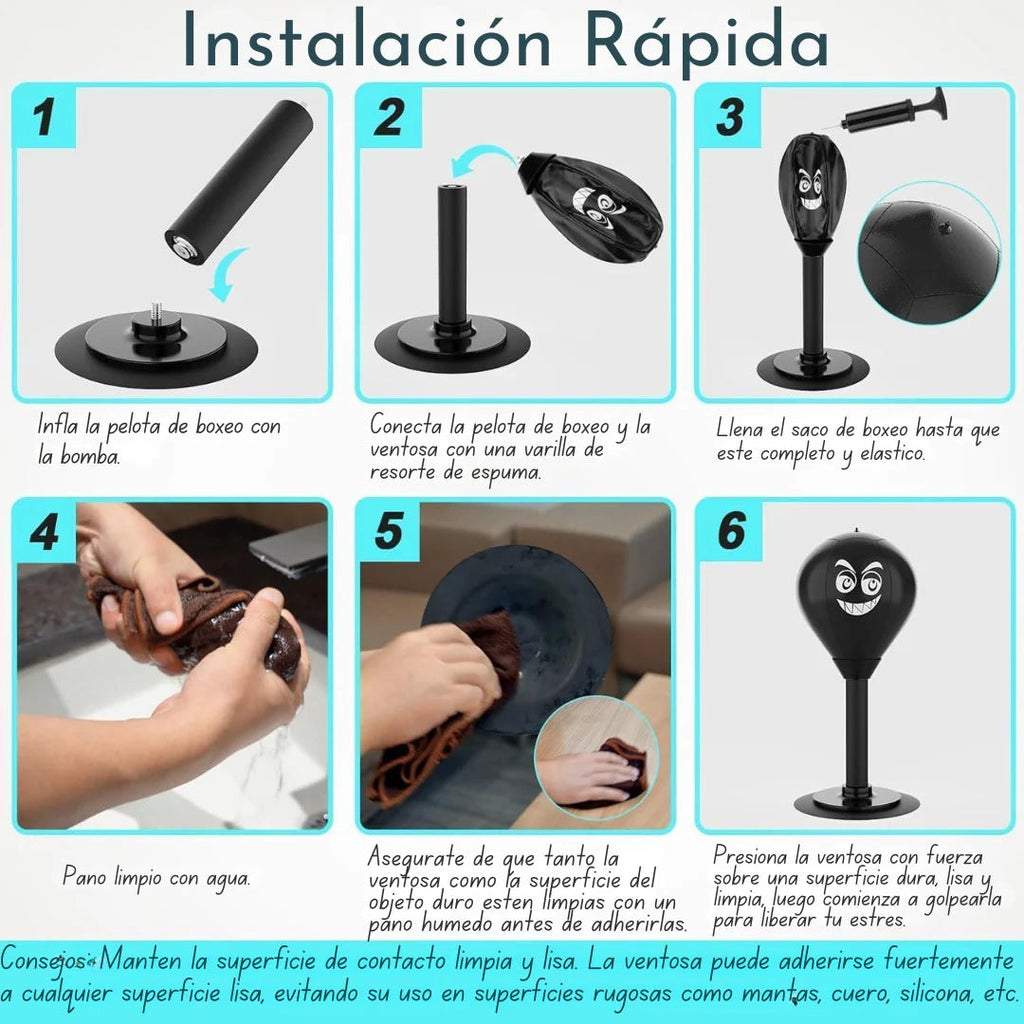 Instalación Rápida

1

Infla la pelota de boxeo con la bomba.

2

Conecta la pelota de boxeo y la ventosa con una varilla de resorte de espuma.

3

Llena el saco de boxeo hasta que este completo y elastico.

4

Pano limpio con agua.

5

Asegurate de que tanto la ventosa como la superficie del objeto duro esten limpias con un pano humedo antes de adherirlas.

6

Presiona la ventosa con fuerza sobre una superficie dura, lisa y limpia, luego comienza a golpearla para liberar tu estres.

Consejos: Manten la superficie de contacto limpia y lisa. La ventosa puede adherirse fuertemente a cualquier superficie lisa, evitando su uso en superficies rugosas como mantas, cuero, silicona, etc.